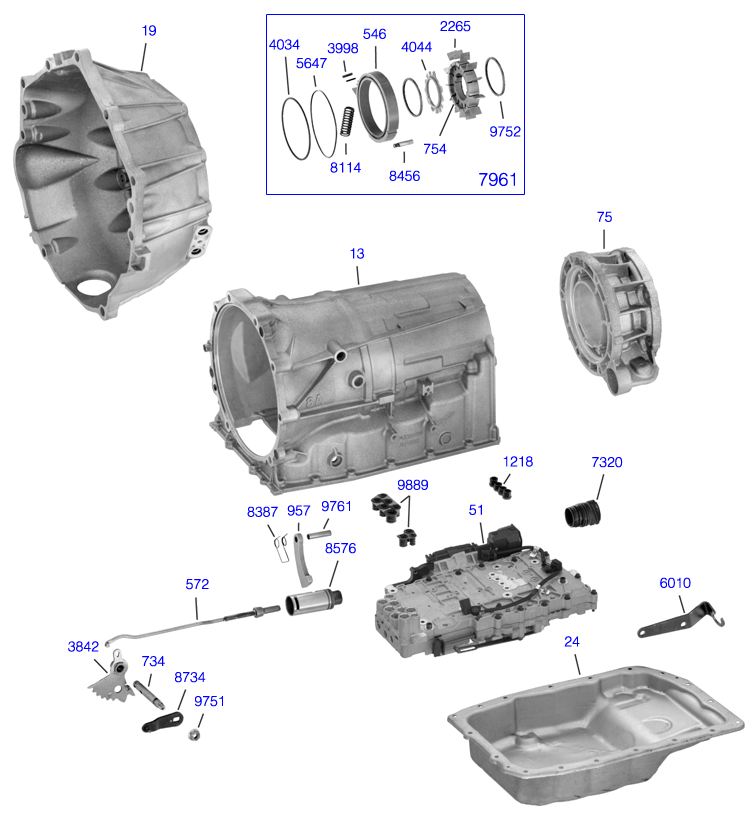 19

4034
5647
3998
546
4044
2265
9752
754
8114
8456
7961

75

13

1218
7320
9889
51
8387
957
9761
8576
572
6010
3842
734
8734
9751
24